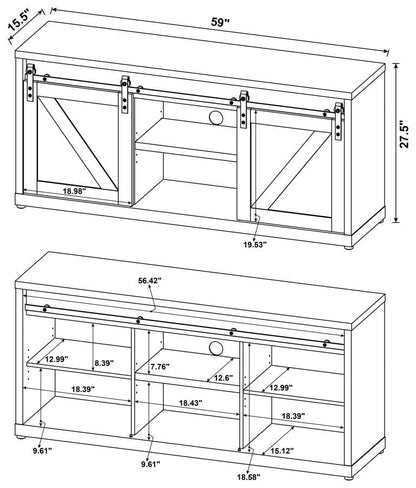 15.5"
59"
27.5"
18.98"
19.53"

56.42"
12.99"
8.39"
7.76"
12.6"
12.99"
18.39"
18.43"
18.39"
9.61"
9.61"
15.12"
18.58"